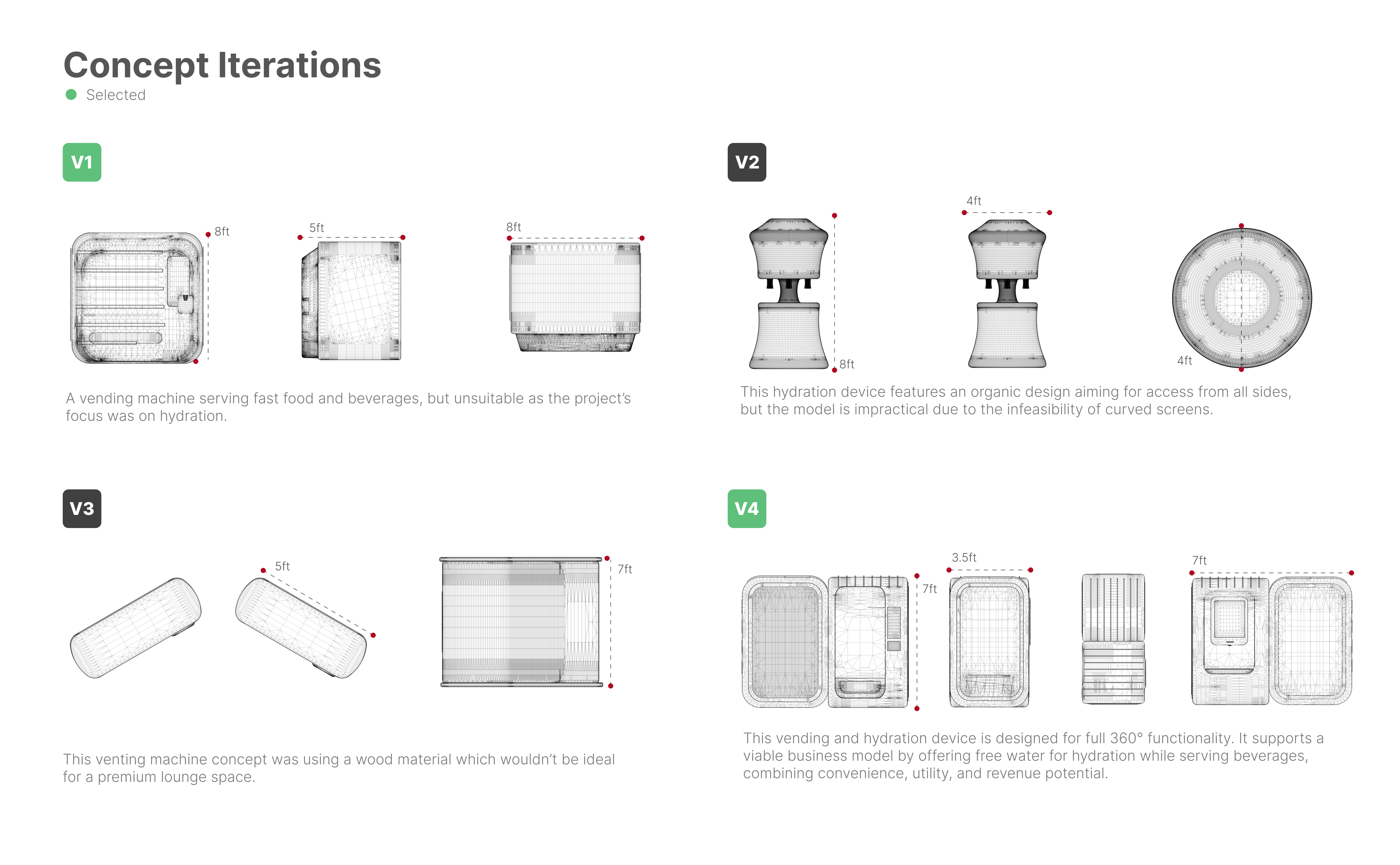 Concept Iterations

Selected

V1

8ft

5ft

8ft

A vending machine serving fast food and beverages, but unsuitable as the project's focus was on hydration.

V2

8ft

4ft

4ft

This hydration device features an organic design aiming for access from all sides, but the model is impractical due to the infeasibility of curved screens.

V3

5ft

7ft

This venting machine concept was using a wood material which wouldn't be ideal for a premium lounge space.

V4

7ft

3.5ft

7ft

This vending and hydration device is designed for full 360° functionality. It supports a viable business model by offering free water for hydration while serving beverages, combining convenience, utility, and revenue potential.